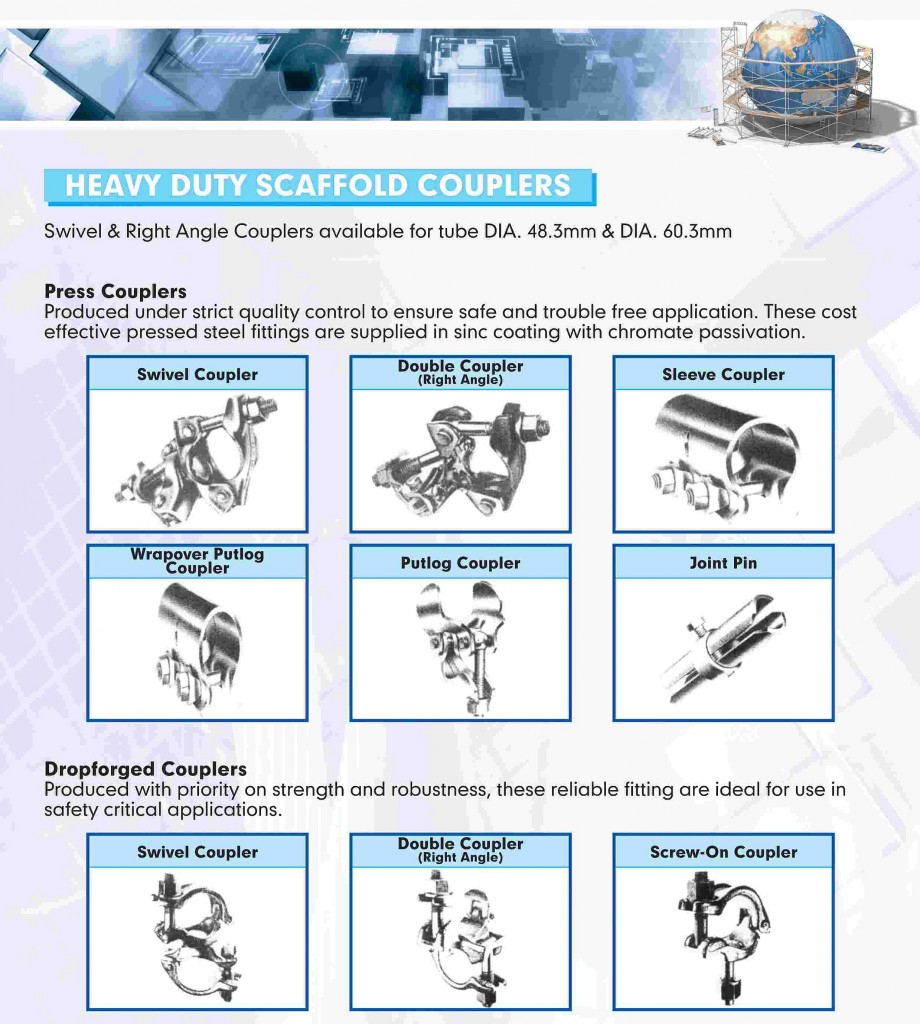 HEAVY DUTY SCAFFOLD COUPLERS

Swivel & Right Angle Couplers available for tube DIA. 48.3mm & DIA. 60.3mm

Press Couplers
Produced under strict quality control to ensure safe and trouble free application. These cost effective pressed steel fittings are supplied in sinc coating with chromate passivation.

Swivel Coupler

Double Coupler
(Right Angle)

Sleeve Coupler

Wrapover Putlog Coupler

Putlog Coupler

Joint Pin

Dropforged Couplers
Produced with priority on strength and robustness, these reliable fitting are ideal for use in safety critical applications.

Swivel Coupler

Double Coupler
(Right Angle)

Screw-On Coupler