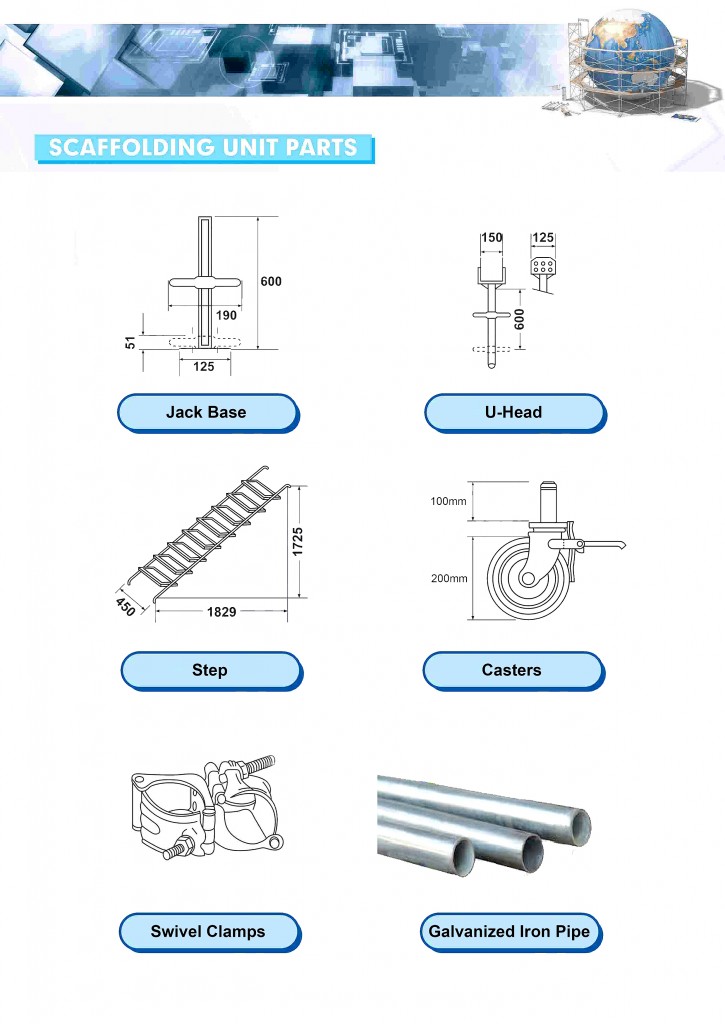 SCAFFOLDING UNIT PARTS

600
190
51
125

Jack Base

150
125
600

U-Head

1725
450
1829

Step

100mm
200mm

Casters

Swivel Clamps

Galvanized Iron Pipe